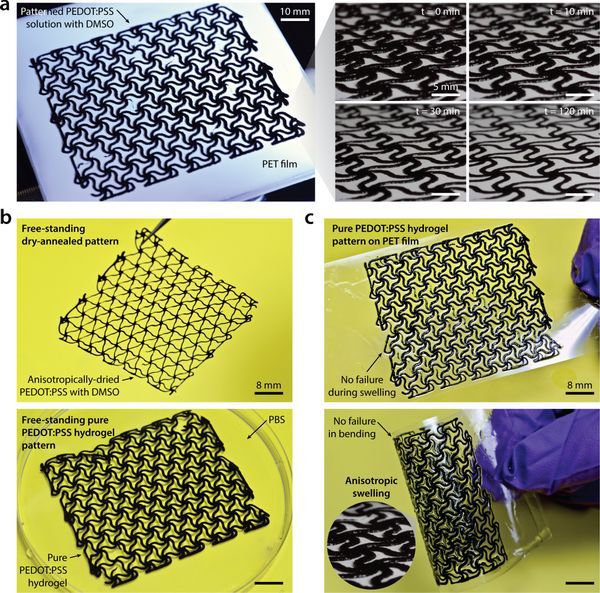 a

Patterned PEDOT:PSS solution with DMSO

10 mm

PET film

t = 0 min

5 mm

t = 10 min

t = 30 min

t = 120 min

b

Free-standing dry-annealed pattern

Anisotropically-dried PEDOT:PSS with DMSO

8 mm

Free-standing pure PEDOT:PSS hydrogel pattern

PBS

Pure PEDOT:PSS hydrogel

c

Pure PEDOT:PSS hydrogel pattern on PET film

No failure during swelling

8 mm

No failure in bending

Anisotropic swelling