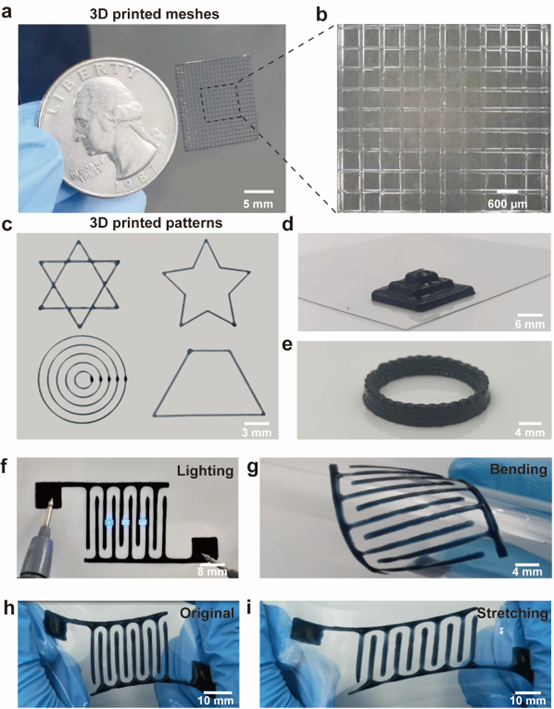 a
3D printed meshes
LIBERTY
IN GOD WE TRUST
1987
5 mm

b
600 μm

c
3D printed patterns
3 mm

d
6 mm

e
4 mm

f
Lighting
8 mm

g
Bending
4 mm

h
Original
10 mm

i
Stretching
10 mm